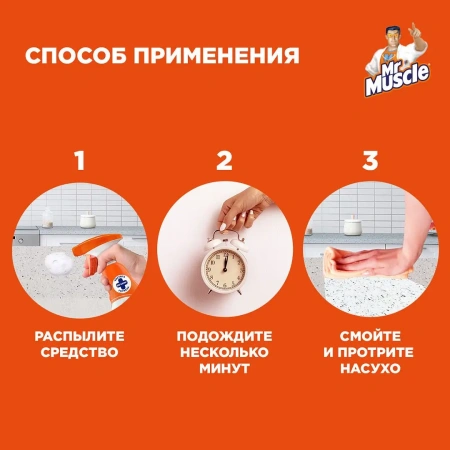 СПОСОБ ПРИМЕНЕНИЯ

Mr Muscle

1

РАСПЫЛИТЕ СРЕДСТВО

2

ПОДОЖДИТЕ НЕСКОЛЬКО МИНУТ

3

СМОЙТЕ И ПРОТРИТЕ НАСУХО